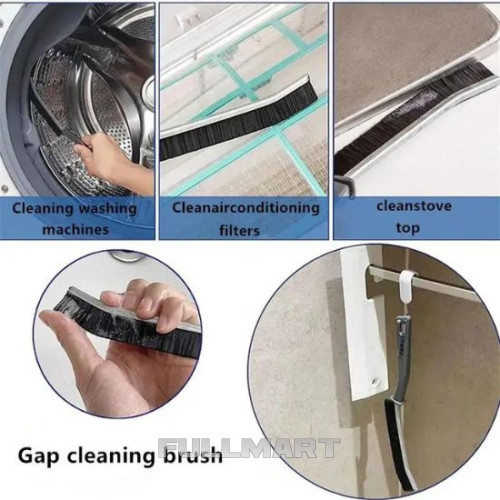 Cleaning washing machines

Cleanairconditioning filters

cleanstove top

Gap cleaning brush

FULLMART